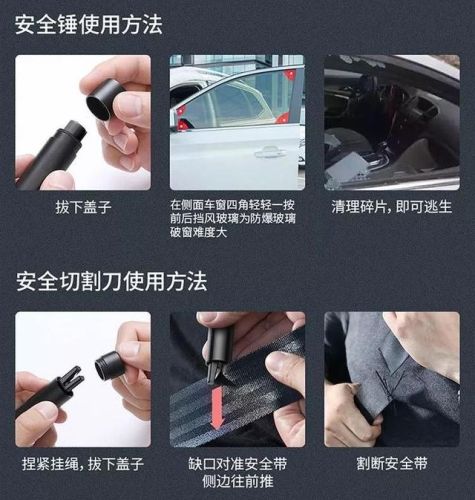 安全锤使用方法

拔下盖子

在侧面车窗四角轻轻一按
前后挡风玻璃为防爆玻璃
破窗难度大

清理碎片，即可逃生

安全切割刀使用方法

捏紧挂绳，拔下盖子

缺口对准安全带
侧边往前推

割断安全带